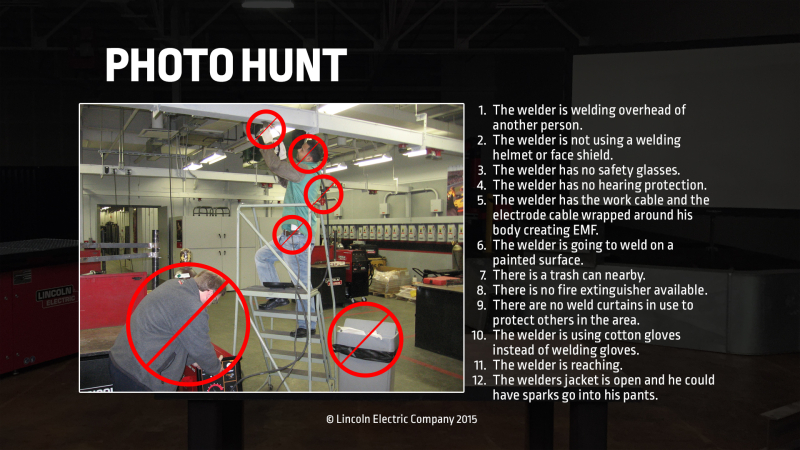 PHOTO HUNT

LINCOLN ELECTRIC

1. The welder is welding overhead of another person.
2. The welder is not using a welding helmet or face shield.
3. The welder has no safety glasses.
4. The welder has no hearing protection.
5. The welder has the work cable and the electrode cable wrapped around his body creating EMF.
6. The welder is going to weld on a painted surface.
7. There is a trash can nearby.
8. There is no fire extinguisher available.
9. There are no weld curtains in use to protect others in the area.
10. The welder is using cotton gloves instead of welding gloves.
11. The welder is reaching.
12. The welders jacket is open and he could have sparks go into his pants.

© Lincoln Electric Company 2015